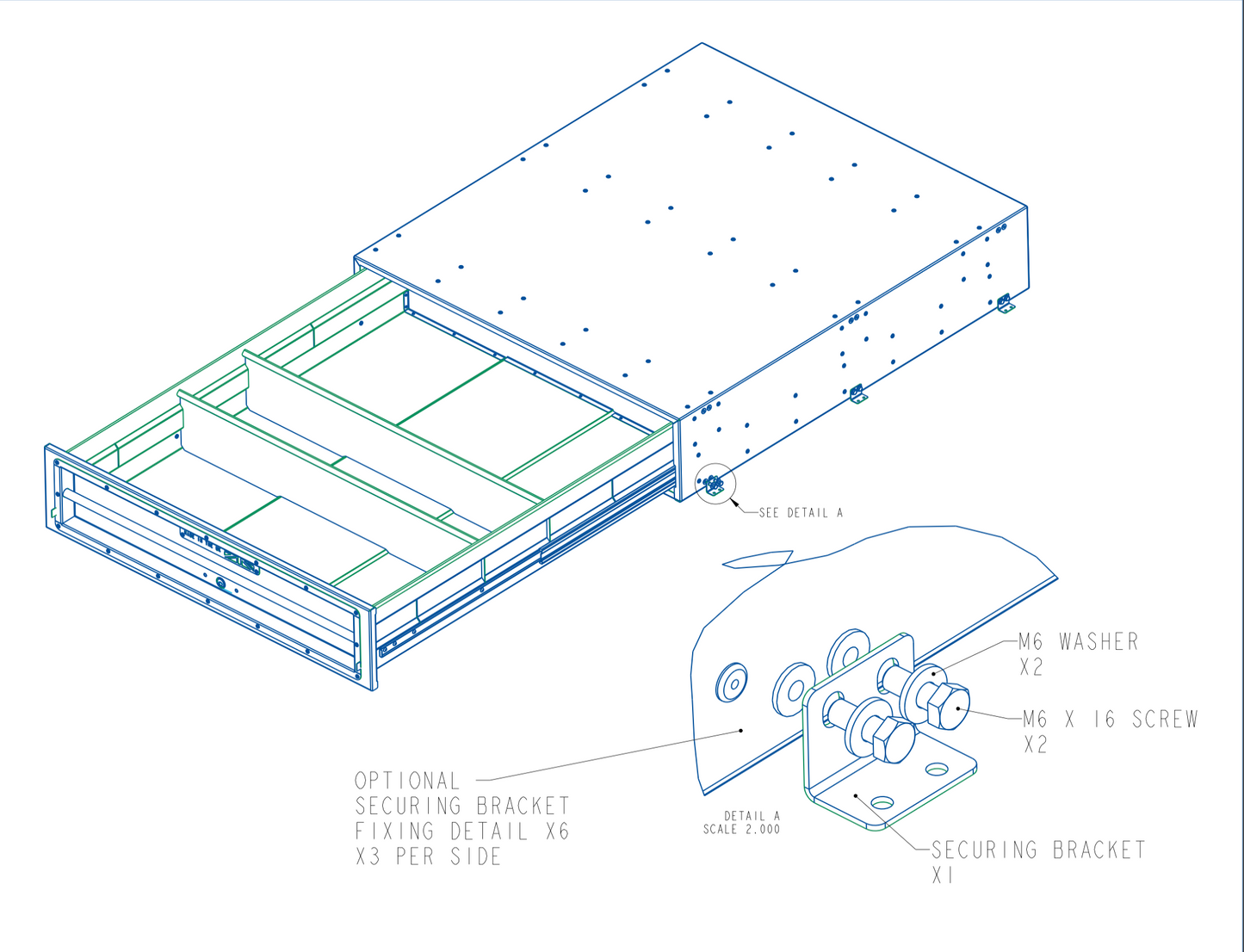 SEE DETAIL A

M6 WASHER
X2

M6 X 16 SCREW
X2

OPTIONAL
SECURING BRACKET
FIXING DETAIL X6
X3 PER SIDE

DETAIL A
SCALE 2.000

SECURING BRACKET
X1